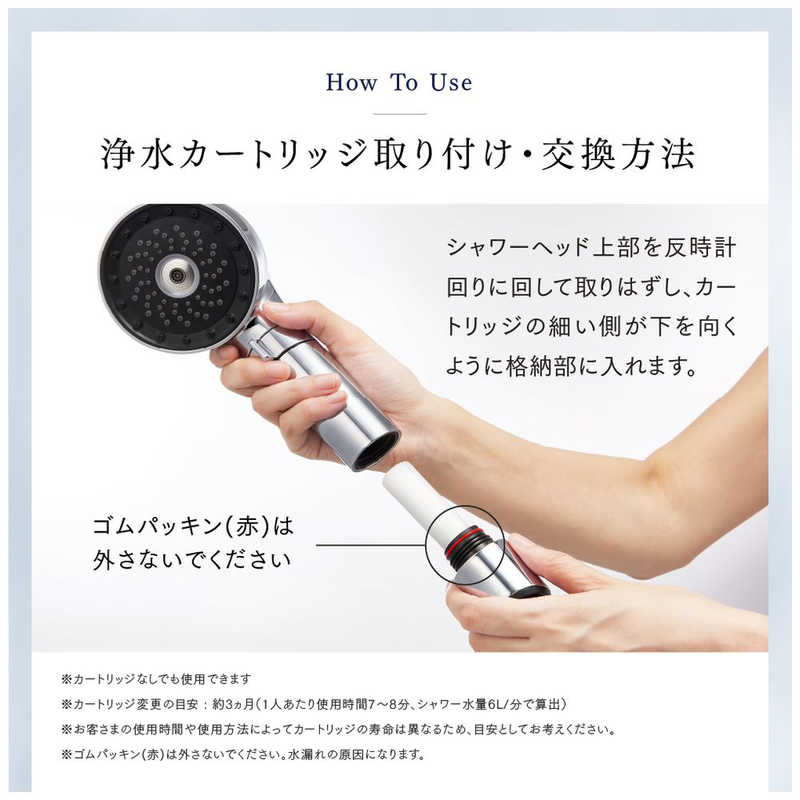 How To Use

浄水カートリッジ取り付け・交換方法

シャワーヘッド上部を反時計回りに回して取りはずし、カートリッジの細い側が下を向くように格納部に入れます。

ゴムパッキン(赤)は外さないでください

※カートリッジなしでも使用できます

※カートリッジ変更の目安：約3ヵ月(1人あたり使用時間7～8分、シャワー水量6L/分で算出)

※お客さまの使用時間や使用方法によってカートリッジの寿命は異なるため、目安としてお考えください。

※ゴムパッキン(赤)は外さないでください。水漏れの原因になります。