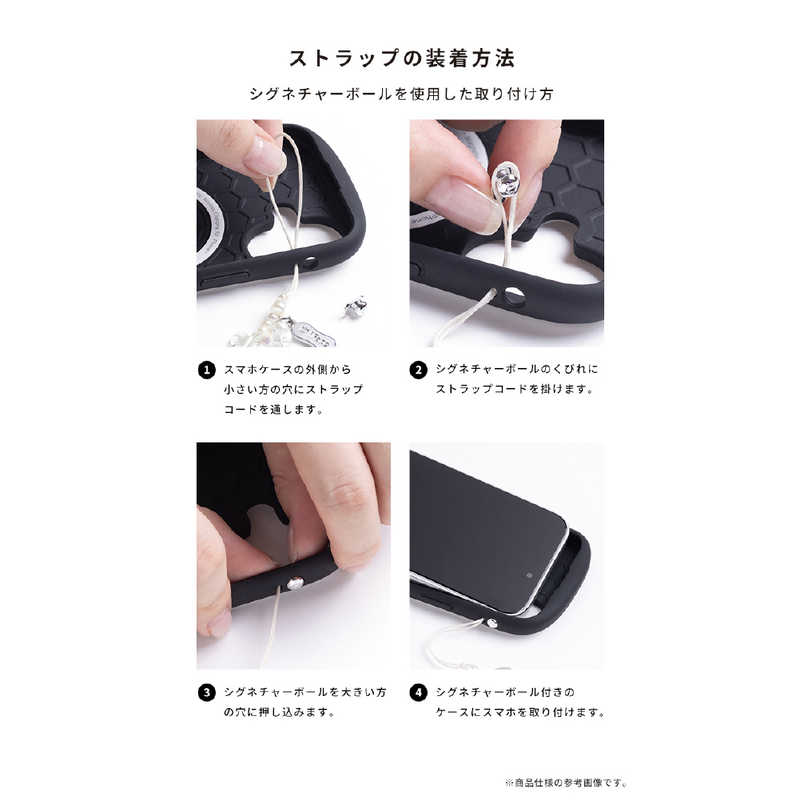 ストラップの装着方法

シグネチャーボールを使用した取り付け方

1 スマホケースの外側から小さい方の穴にストラップコードを通します。

2 シグネチャーボールのくびれにストラップコードを掛けます。

3 シグネチャーボールを大きい方の穴に押し込みます。

4 シグネチャーボール付きのケースにスマホを取り付けます。

※商品仕様の参考画像です。