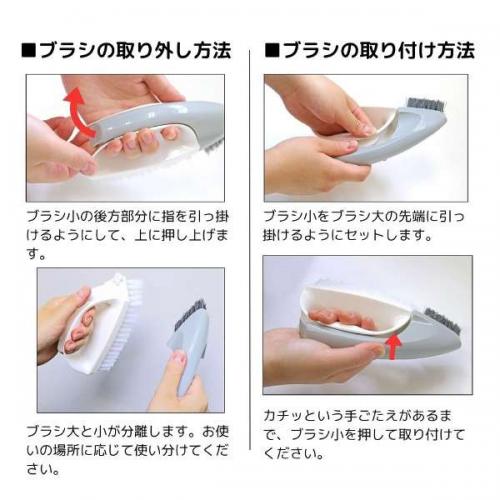 ■ブラシの取り外し方法

ブラシ小の後方部分に指を引っ掛けるようにして、上に押し上げます。

ブラシ大と小が分離します。お使いの場所に応じて使い分けてください。

■ブラシの取り付け方法

ブラシ小をブラシ大の先端に引っ掛けるようにセットします。

カチッという手ごたえがあるまで、ブラシ小を押して取り付けてください。