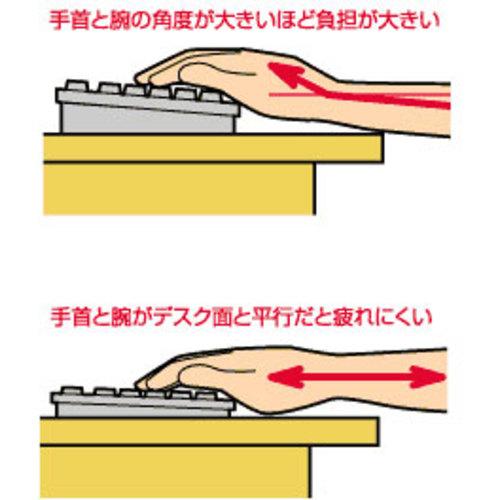 手首と腕の角度が大きいほど負担が大きい

手首と腕がデスク面と平行だと疲れにくい