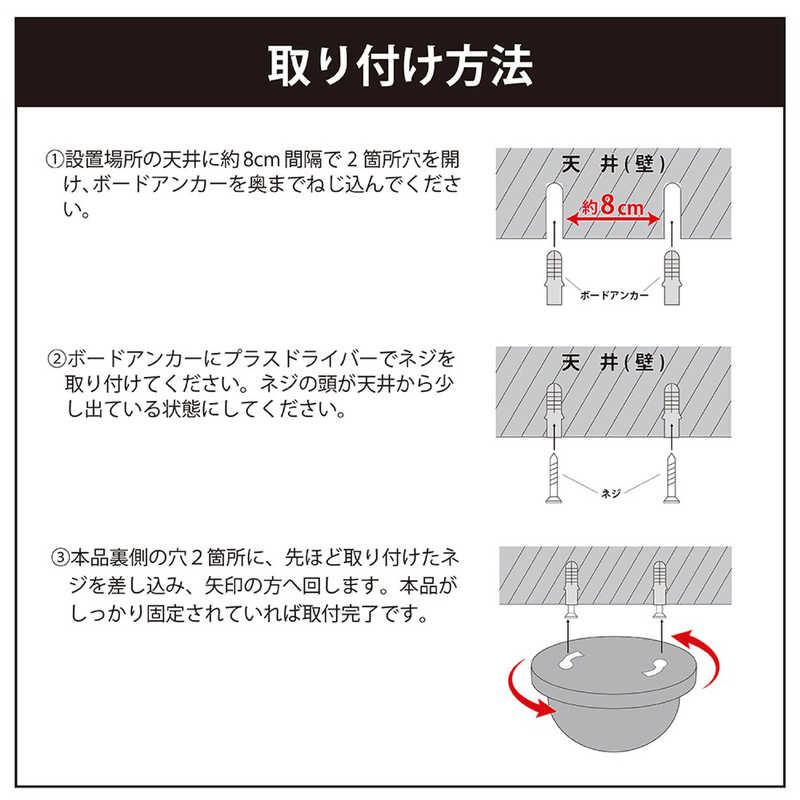 取り付け方法

①設置場所の天井に約 8cm 間隔で 2 箇所穴を開け、ボードアンカーを奥までねじ込んでください。

天 井（壁）

約8cm

ボードアンカー

②ボードアンカーにプラスドライバーでネジを取り付けてください。ネジの頭が天井から少し出ている状態にしてください。

天 井（壁）

ネジ

③本品裏側の穴２箇所に、先ほど取り付けたネジを差し込み、矢印の方へ回します。本品がしっかり固定されていれば取付完了です。