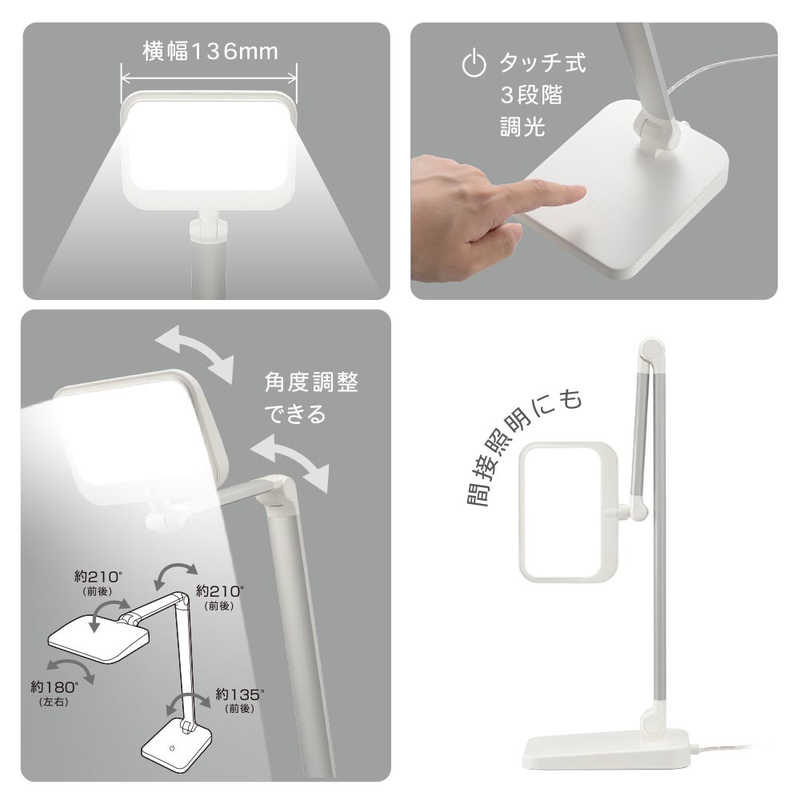 横幅136mm

タッチ式
3段階
調光

角度調整
できる

約210°
(前後)

約210°
(前後)

約180°
(左右)

約135°
(前後)

間接照明にも