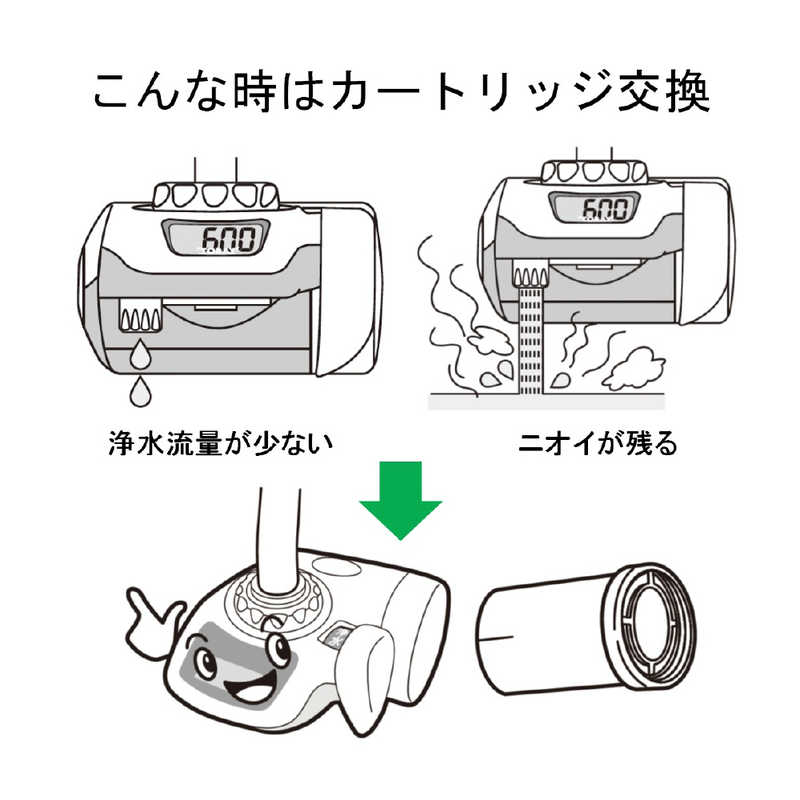 こんな時はカートリッジ交換

600

600

浄水流量が少ない

ニオイが残る