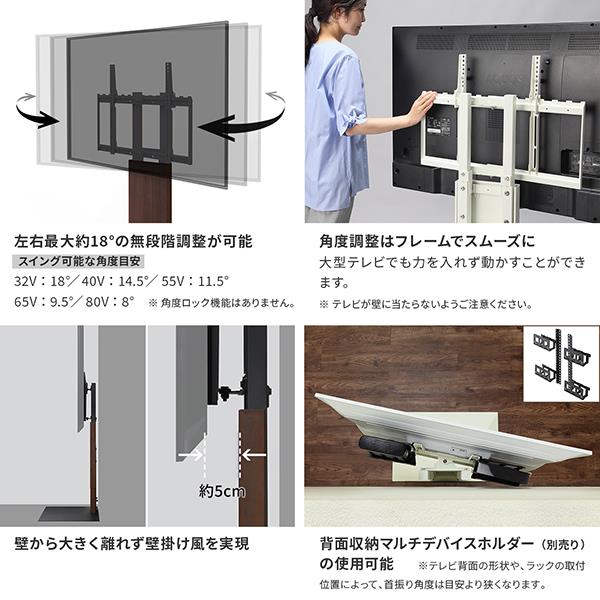 左右最大約18°の無段階調整が可能

スイング可能な角度目安

32V：18°／40V：14.5°／55V：11.5°

65V：9.5°／80V：8°　※ 角度ロック機能はありません。

角度調整はフレームでスムーズに

大型テレビでも力を入れず動かすことができます。

※ テレビが壁に当たらないようご注意ください。

約5cm

壁から大きく離れず壁掛け風を実現

背面収納マルチデバイスホルダー（別売り）の使用可能　※テレビ背面の形状や、ラックの取付位置によって、首振り角度は目安より狭くなります。