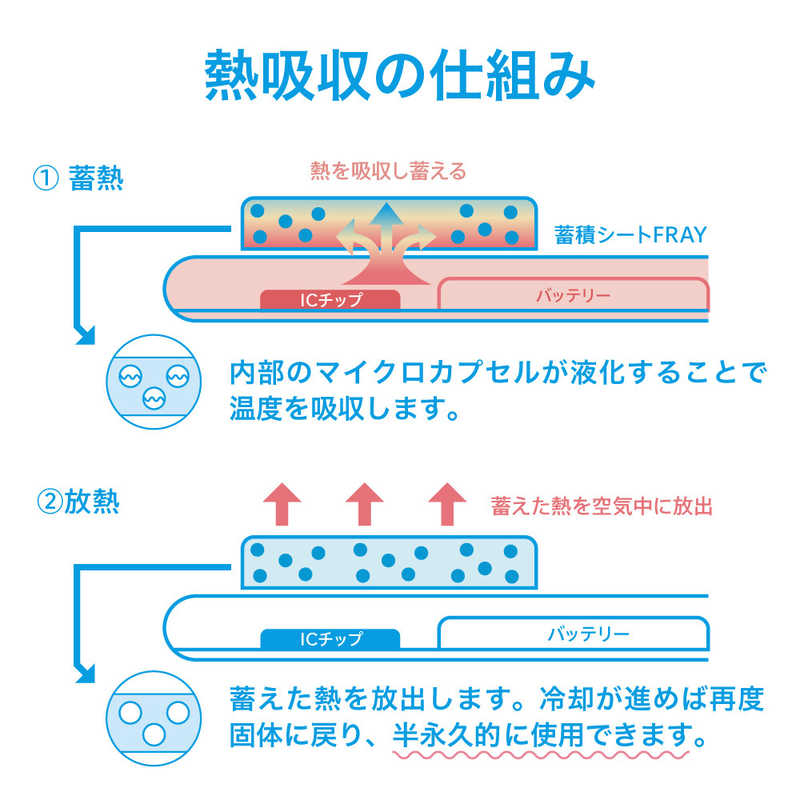 熱吸収の仕組み

① 蓄熱

熱を吸収し蓄える

蓄積シートFRAY

ICチップ

バッテリー

内部のマイクロカプセルが液化することで温度を吸収します。

②放熱

蓄えた熱を空気中に放出

ICチップ

バッテリー

蓄えた熱を放出します。冷却が進めば再度固体に戻り、半永久的に使用できます。