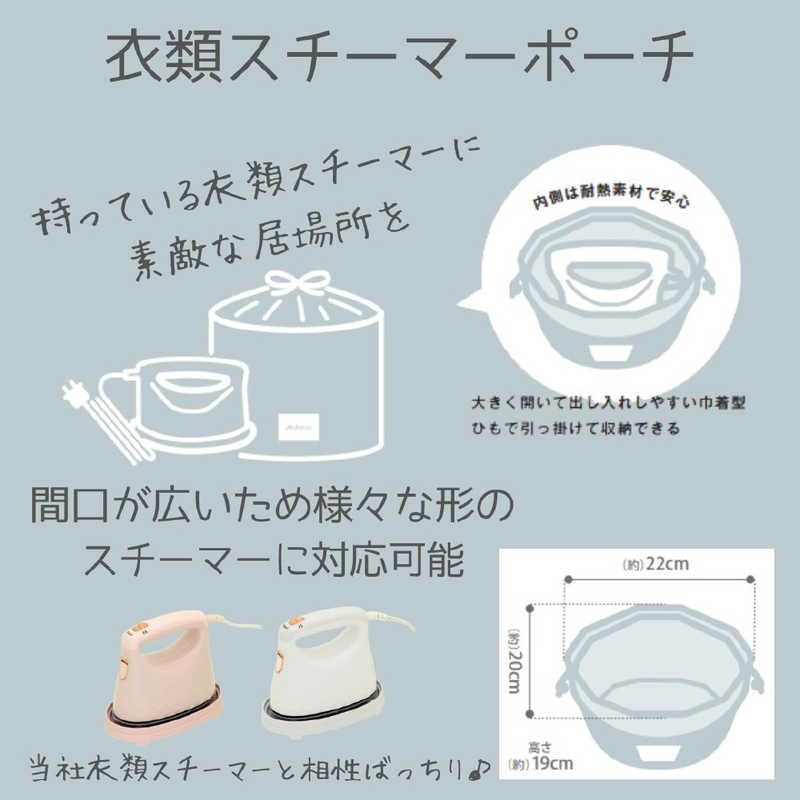 衣類スチーマーポーチ

持っている衣類スチーマーに
素敵な居場所を

内側は耐熱素材で安心

大きく開いて出し入れしやすい巾着型
ひもで引っ掛けて収納できる

間口が広いため様々な形の
スチーマーに対応可能

(約)22cm

(約)20cm

高さ
(約)19cm

当社衣類スチーマーと相性ばっちり♪