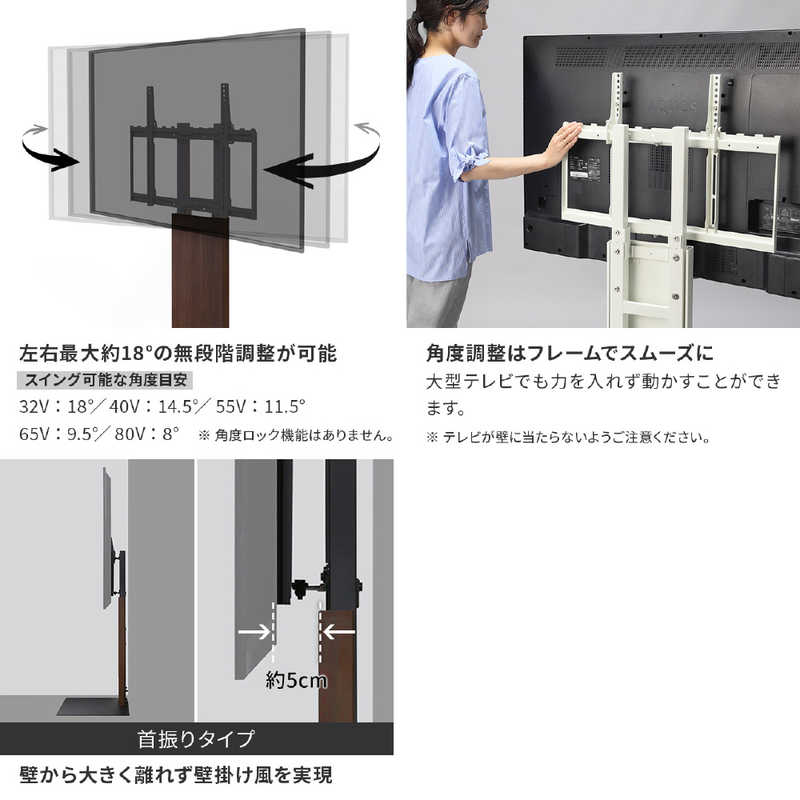 左右最大約18°の無段階調整が可能

スイング可能な角度目安

32V：18°／40V：14.5°／55V：11.5°
65V：9.5°／80V：8°　※ 角度ロック機能はありません。

角度調整はフレームでスムーズに

大型テレビでも力を入れず動かすことができます。

※ テレビが壁に当たらないようご注意ください。

約5cm

首振りタイプ

壁から大きく離れず壁掛け風を実現