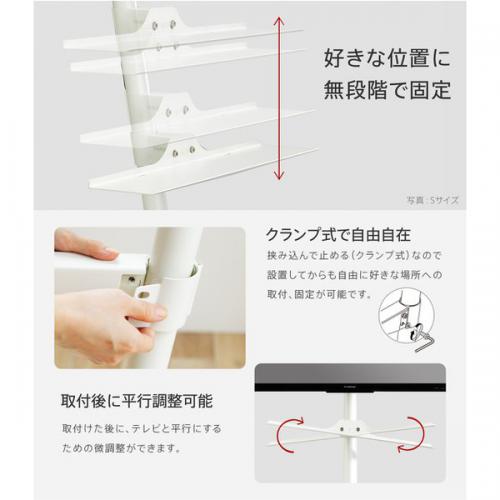 好きな位置に
無段階で固定

写真：Sサイズ

クランプ式で自由自在

挟み込んで止める（クランプ式）なので設置してからも自由に好きな場所への取付、固定が可能です。

取付後に平行調整可能

取付けた後に、テレビと平行にするための微調整ができます。