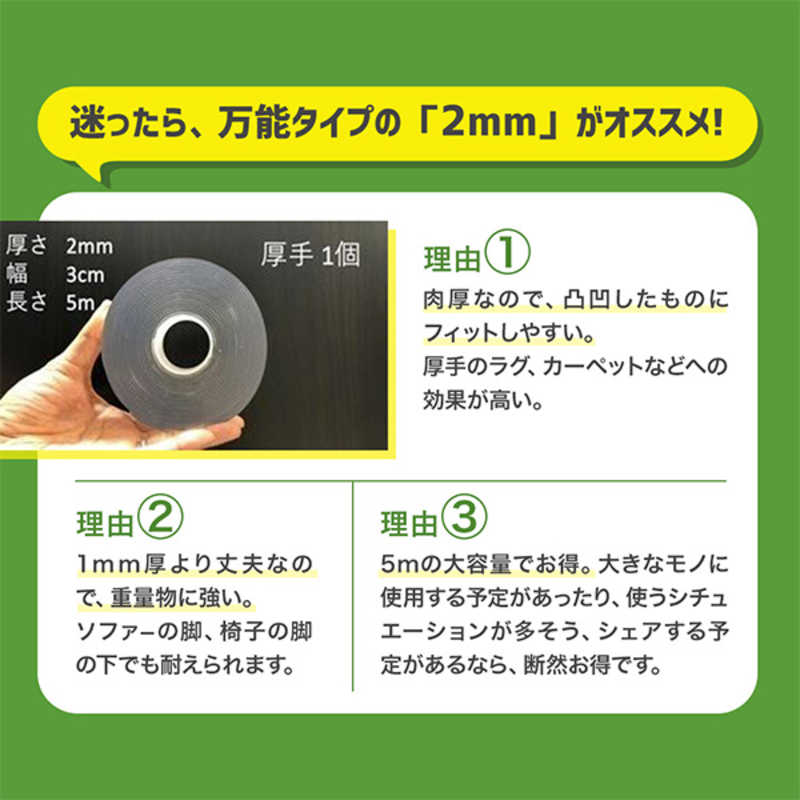 迷ったら、万能タイプの「2mm」がオススメ!

厚さ 2mm
幅 3cm
長さ 5m

厚手 1個

理由①
肉厚なので、凸凹したものにフィットしやすい。
厚手のラグ、カーペットなどへの効果が高い。

理由②
1mm厚より丈夫なので、重量物に強い。
ソファーの脚、椅子の脚の下でも耐えられます。

理由③
5mの大容量でお得。大きなモノに使用する予定があったり、使うシチュエーションが多そう、シェアする予定があるなら、断然お得です。