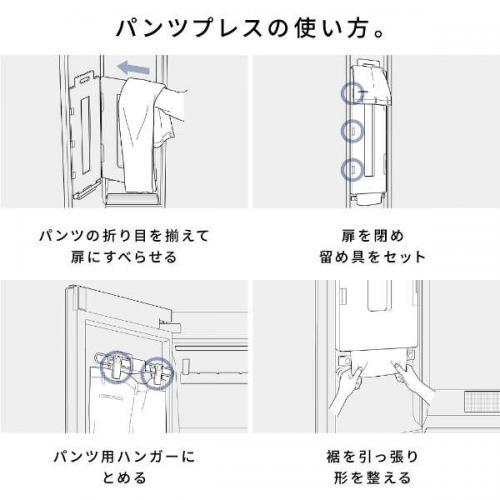 パンツプレスの使い方。

パンツの折り目を揃えて
扉にすべらせる

扉を閉め
留め具をセット

パンツ用ハンガーに
とめる

裾を引っ張り
形を整える