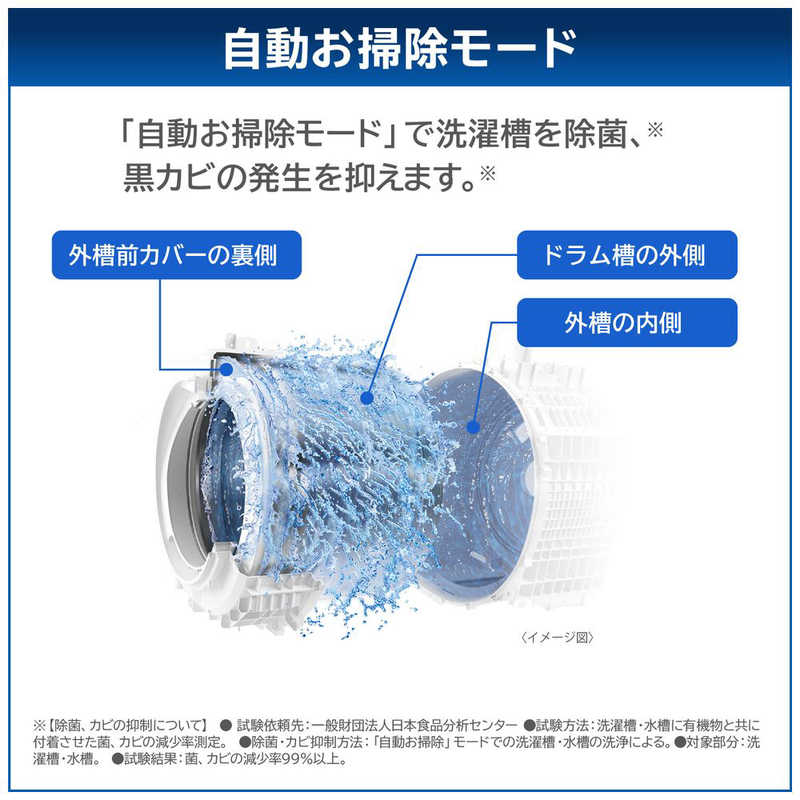 自動お掃除モード

「自動お掃除モード」で洗濯槽を除菌、※
黒カビの発生を抑えます。※

外槽前カバーの裏側

ドラム槽の外側

外槽の内側

〈イメージ図〉

※【除菌、カビの抑制について】 ● 試験依頼先：一般財団法人日本食品分析センター ●試験方法：洗濯槽・水槽に有機物と共に付着させた菌、カビの減少率測定。 ●除菌・カビ抑制方法：「自動お掃除」モードでの洗濯槽・水槽の洗浄による。●対象部分：洗濯槽・水槽。 ●試験結果：菌、カビの減少率99%以上。