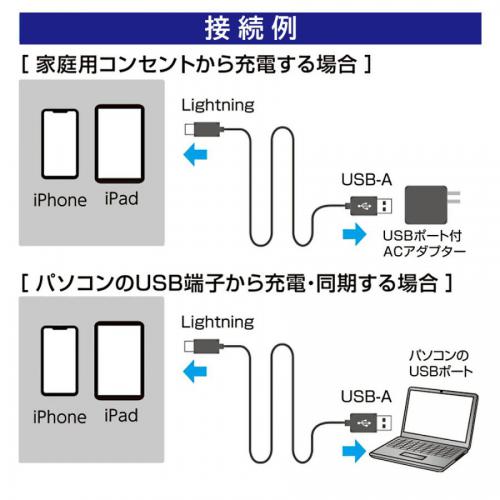 接続例

[ 家庭用コンセントから充電する場合 ]

iPhone iPad

Lightning

USB-A

USBポート付
ACアダプター

[ パソコンのUSB端子から充電・同期する場合 ]

iPhone iPad

Lightning

パソコンの
USBポート

USB-A