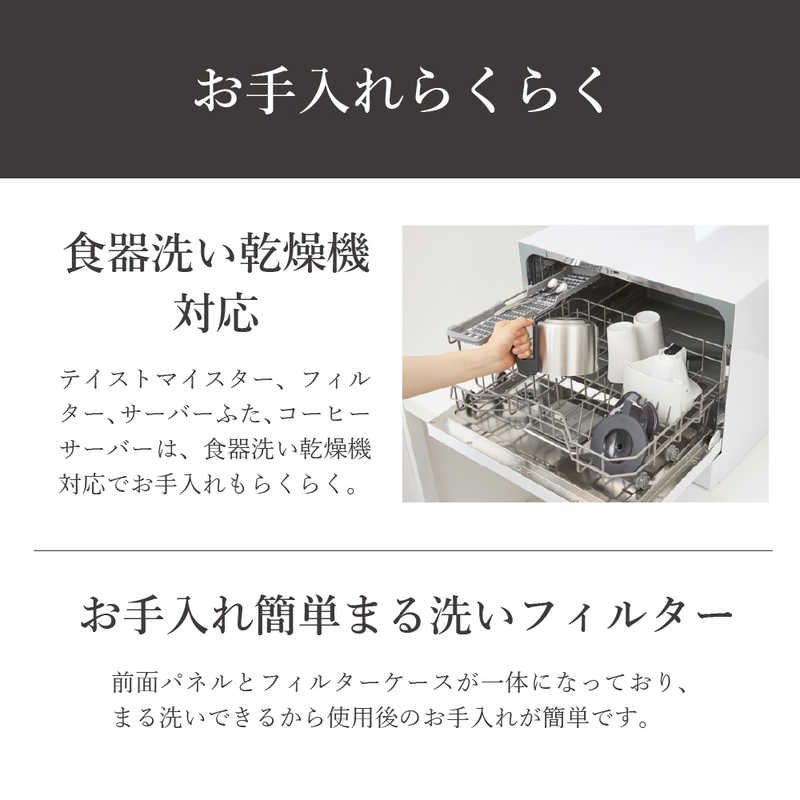 お手入れらくらく

食器洗い乾燥機対応

テイストマイスター、フィルター、サーバーふた、コーヒーサーバーは、食器洗い乾燥機対応でお手入れもらくらく。

お手入れ簡単まる洗いフィルター

前面パネルとフィルターケースが一体になっており、まる洗いできるから使用後のお手入れが簡単です。