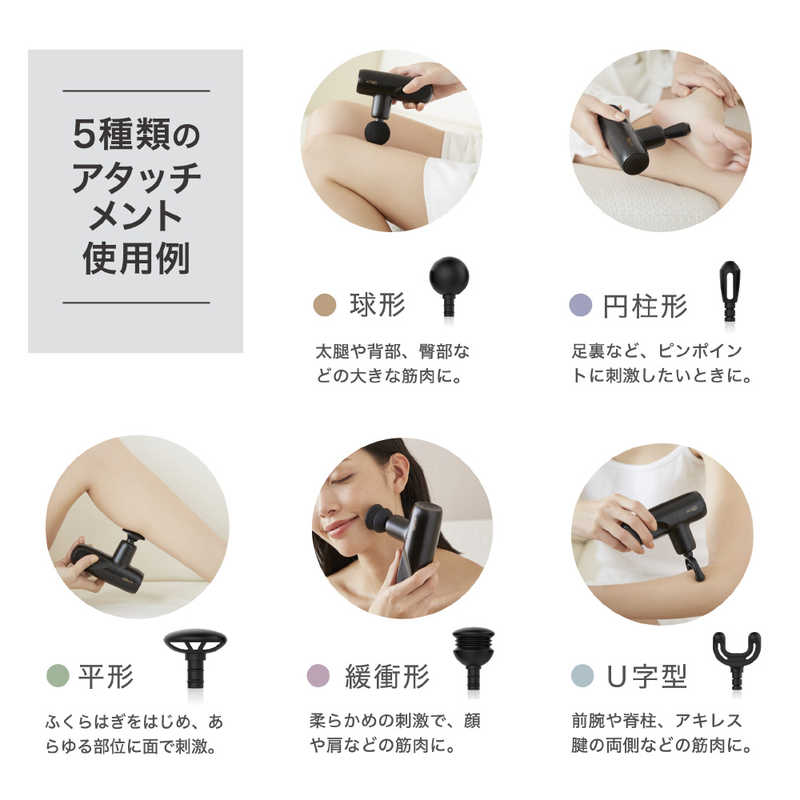 5種類のアタッチメント使用例

球形

太腿や背部、臀部などの大きな筋肉に。

円柱形

足裏など、ピンポイントに刺激したいときに。

平形

ふくらはぎをはじめ、あらゆる部位に面で刺激。

緩衝形

柔らかめの刺激で、顔や肩などの筋肉に。

U字型

前腕や脊柱、アキレス腱の両側などの筋肉に。