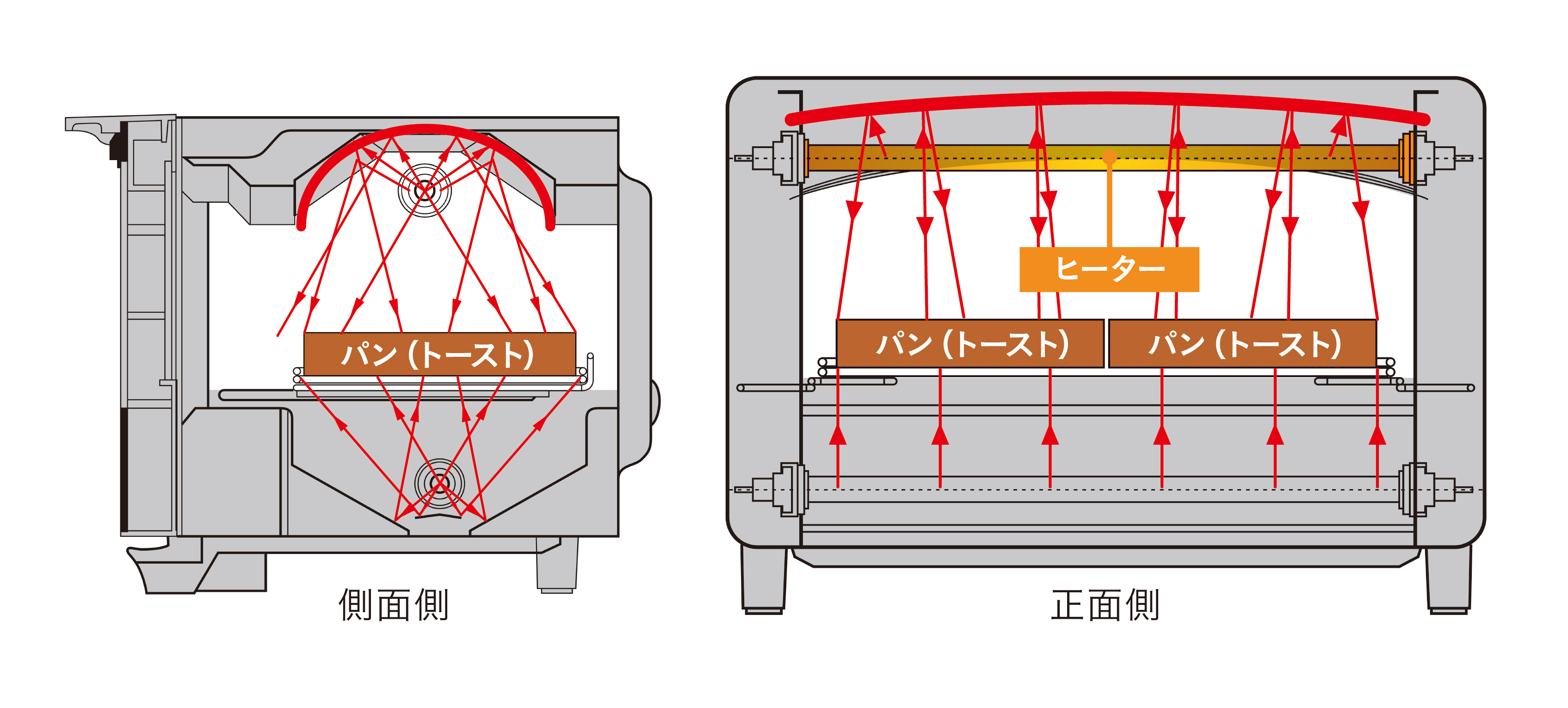 パン（トースト）

側面側

ヒーター

パン（トースト）

パン（トースト）

正面側